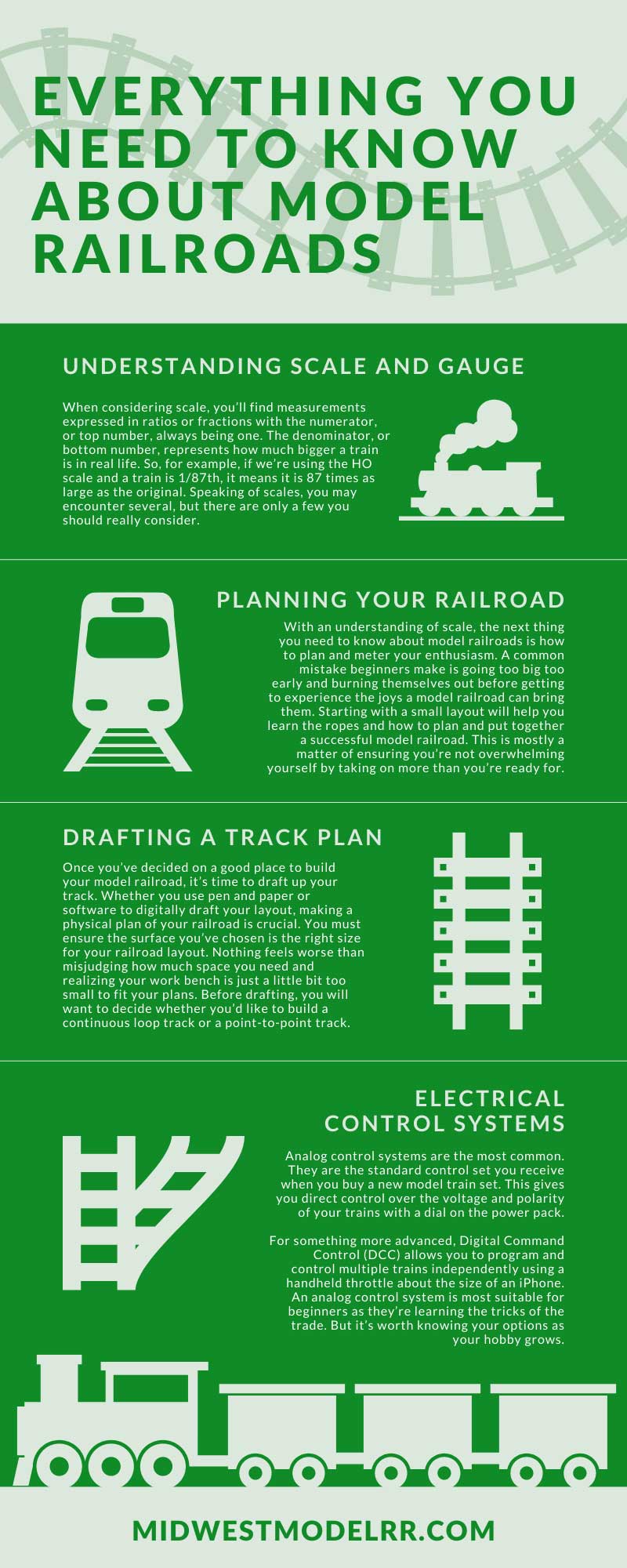 EVERYTHING YOU NEED TO KNOW ABOUT MODEL RAILROADS

UNDERSTANDING SCALE AND GAUGE

When considering scale, you'll find measurements expressed in ratios or fractions with the numerator, or top number, always being one. The denominator, or bottom number, represents how much bigger a train is in real life. So, for example, if we're using the HO scale and a train is 1/87th, it means it is 87 times as large as the original. Speaking of scales, you may encounter several, but there are only a few you should really consider.

PLANNING YOUR RAILROAD

With an understanding of scale, the next thing you need to know about model railroads is how to plan and meter your enthusiasm. A common mistake beginners make is going too big too early and burning themselves out before getting to experience the joys a model railroad can bring them. Starting with a small layout will help you learn the ropes and how to plan and put together a successful model railroad. This is mostly a matter of ensuring you're not overwhelming yourself by taking on more than you're ready for.

DRAFTING A TRACK PLAN

Once you've decided on a good place to build your model railroad, it's time to draft up your track. Whether you use pen and paper or software to digitally draft your layout, making a physical plan of your railroad is crucial. You must ensure the surface you've chosen is the right size for your railroad layout. Nothing feels worse than misjudging how much space you need and realizing your work bench is just a little bit too small to fit your plans. Before drafting, you will want to decide whether you'd like to build a continuous loop track or a point-to-point track.

ELECTRICAL CONTROL SYSTEMS

Analog control systems are the most common. They are the standard control set you receive when you buy a new model train set. This gives you direct control over the voltage and polarity of your trains with a dial on the power pack.

For something more advanced, Digital Command Control (DCC) allows you to program and control multiple trains independently using a handheld throttle about the size of an iPhone. An analog control system is most suitable for beginners as they're learning the tricks of the trade. But it's worth knowing your options as your hobby grows.

MIDWESTMODELRR.COM