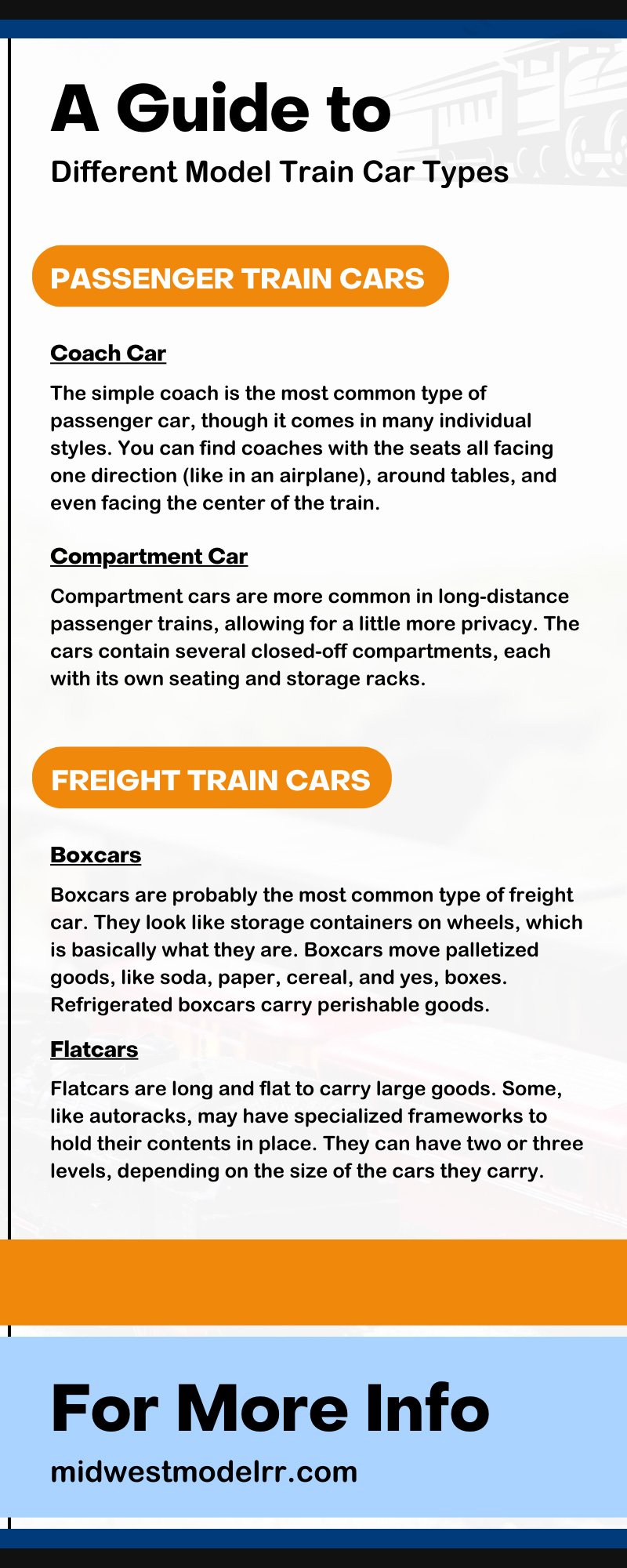 A Guide to

Different Model Train Car Types

PASSENGER TRAIN CARS

Coach Car

The simple coach is the most common type of passenger car, though it comes in many individual styles. You can find coaches with the seats all facing one direction (like in an airplane), around tables, and even facing the center of the train.

Compartment Car

Compartment cars are more common in long-distance passenger trains, allowing for a little more privacy. The cars contain several closed-off compartments, each with its own seating and storage racks.

FREIGHT TRAIN CARS

Boxcars

Boxcars are probably the most common type of freight car. They look like storage containers on wheels, which is basically what they are. Boxcars move palletized goods, like soda, paper, cereal, and yes, boxes. Refrigerated boxcars carry perishable goods.

Flatcars

Flatcars are long and flat to carry large goods. Some, like autoracks, may have specialized frameworks to hold their contents in place. They can have two or three levels, depending on the size of the cars they carry.

For More Info

midwestmodelrr.com