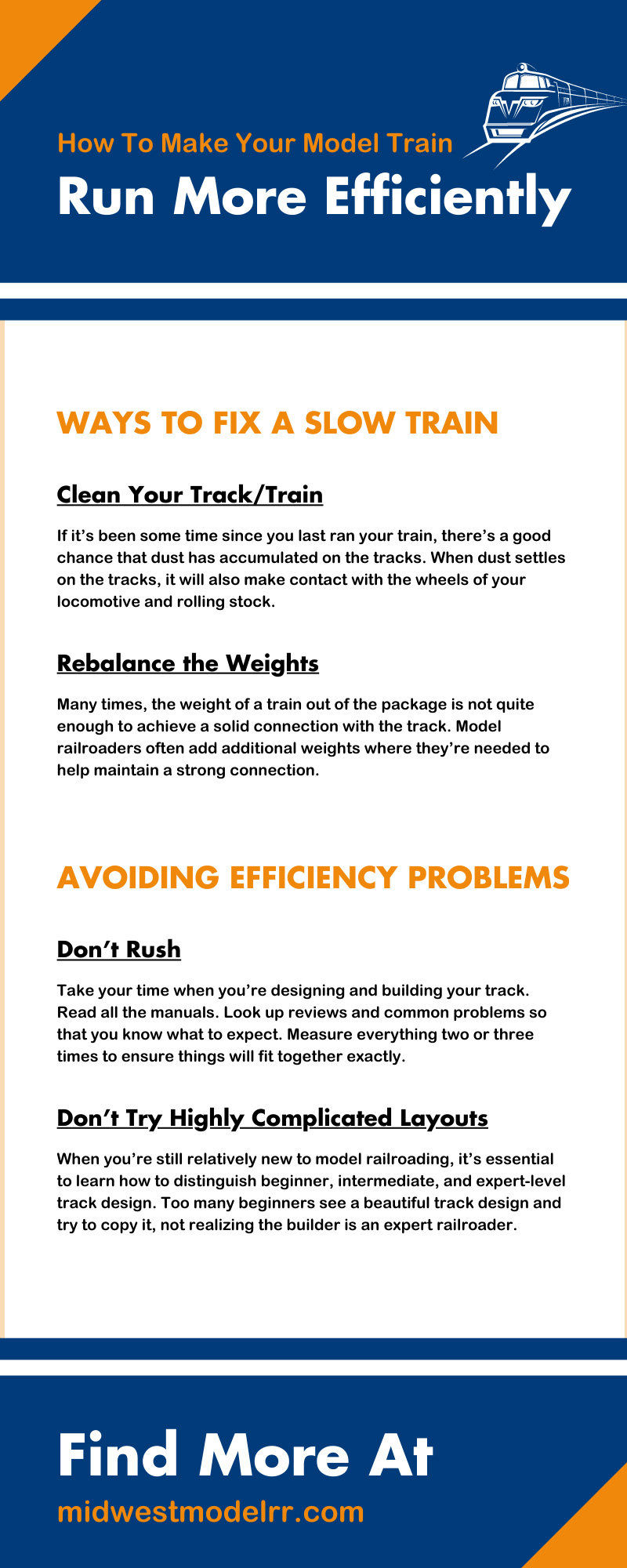 How To Make Your Model Train
Run More Efficiently

WAYS TO FIX A SLOW TRAIN

Clean Your Track/Train

If it's been some time since you last ran your train, there's a good chance that dust has accumulated on the tracks. When dust settles on the tracks, it will also make contact with the wheels of your locomotive and rolling stock.

Rebalance the Weights

Many times, the weight of a train out of the package is not quite enough to achieve a solid connection with the track. Model railroaders often add additional weights where they're needed to help maintain a strong connection.

AVOIDING EFFICIENCY PROBLEMS

Don't Rush

Take your time when you're designing and building your track. Read all the manuals. Look up reviews and common problems so that you know what to expect. Measure everything two or three times to ensure things will fit together exactly.

Don't Try Highly Complicated Layouts

When you're still relatively new to model railroading, it's essential to learn how to distinguish beginner, intermediate, and expert-level track design. Too many beginners see a beautiful track design and try to copy it, not realizing the builder is an expert railroader.

Find More At
midwestmodelrr.com