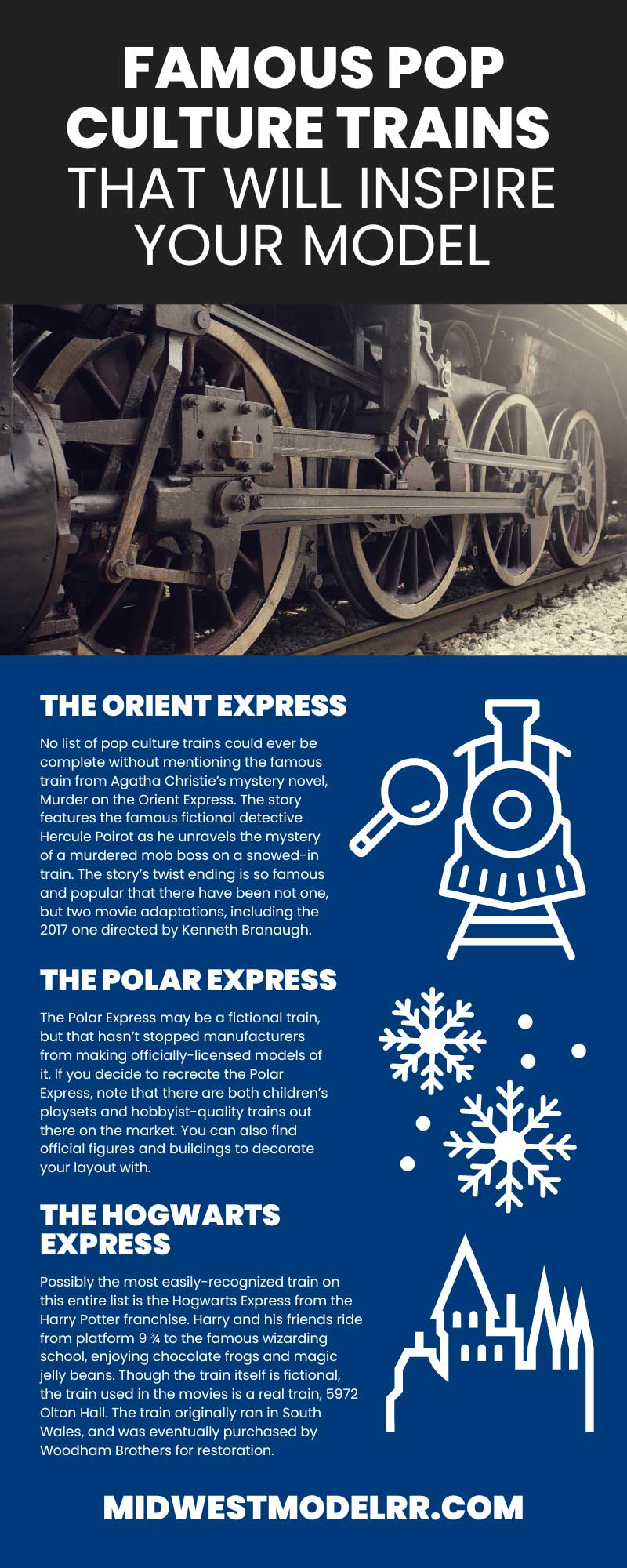 FAMOUS POP CULTURE TRAINS THAT WILL INSPIRE YOUR MODEL

THE ORIENT EXPRESS

No list of pop culture trains could ever be complete without mentioning the famous train from Agatha Christie's mystery novel, Murder on the Orient Express. The story features the famous fictional detective Hercule Poirot as he unravels the mystery of a murdered mob boss on a snowed-in train. The story's twist ending is so famous and popular that there have been not one, but two movie adaptations, including the 2017 one directed by Kenneth Branaugh.

THE POLAR EXPRESS

The Polar Express may be a fictional train, but that hasn't stopped manufacturers from making officially-licensed models of it. If you decide to recreate the Polar Express, note that there are both children's playsets and hobbyist-quality trains out there on the market. You can also find official figures and buildings to decorate your layout with.

THE HOGWARTS EXPRESS

Possibly the most easily-recognized train on this entire list is the Hogwarts Express from the Harry Potter franchise. Harry and his friends ride from platform 9 ¾ to the famous wizarding school, enjoying chocolate frogs and magic jelly beans. Though the train itself is fictional, the train used in the movies is a real train, 5972 Olton Hall. The train originally ran in South Wales, and was eventually purchased by Woodham Brothers for restoration.

MIDWESTMODELRR.COM